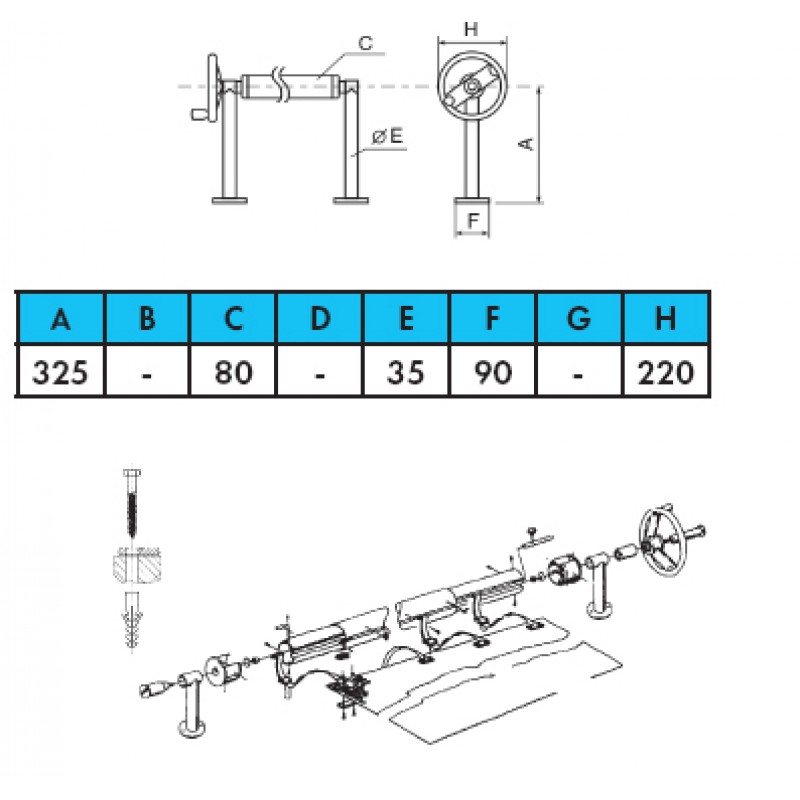 C

H

ØE

A

F

| A | B | C | D | E | F | G | H |
|---|---|---|---|---|---|---|---|
| 325 | - | 80 | - | 35 | 90 | - | 220 |