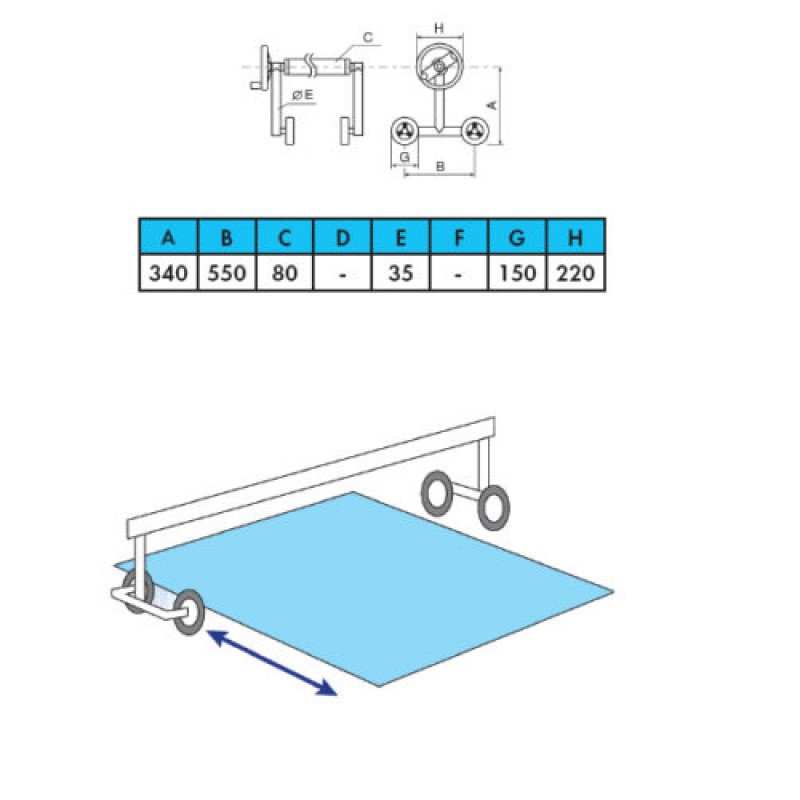 C
Ø E
H
A
G
B

| A | B | C | D | E | F | G | H |
|---|---|---|---|---|---|---|---|
| 340 | 550 | 80 | - | 35 | - | 150 | 220 |