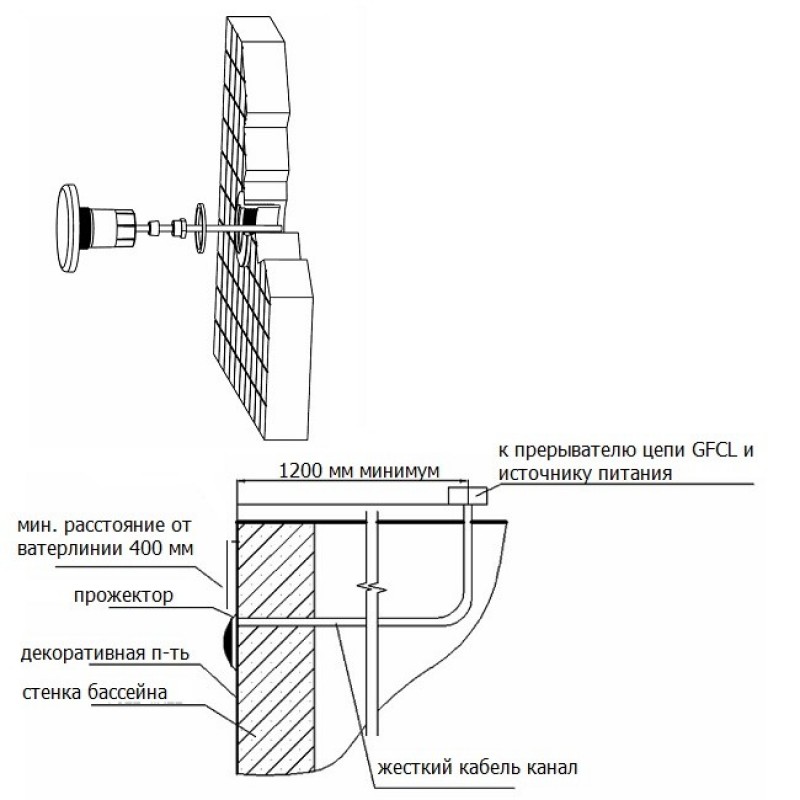 1200 мм минимум

к прерывателю цепи GFCL и источнику питания

мин. расстояние от ватерлинии 400 мм

прожектор

декоративная п-ть

стенка бассейна

жесткий кабель канал