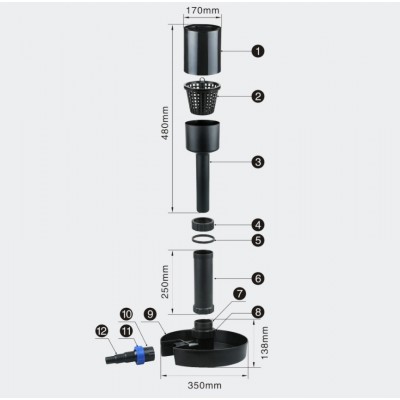 170mm
480mm
1
2
3
4
5
250mm
6
7
8
9
10
11
12
138mm
350mm